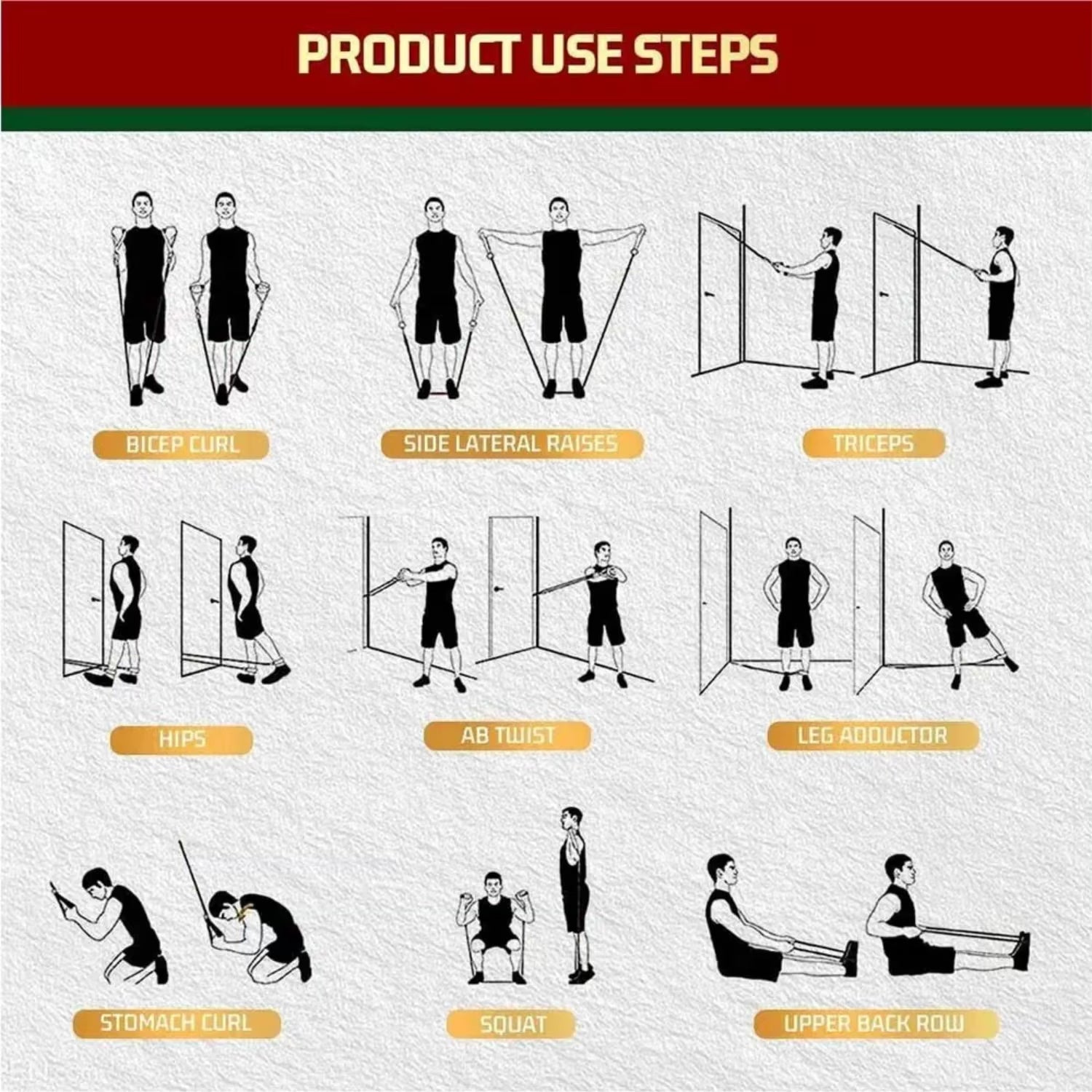 PRODUCT USE STEPS

BICEP CURL

SIDE LATERAL RAISES

TRICEPS

HIPS

AB TWIST

LEG ADDUCTOR

STOMACH CURL

SQUAT

UPPER BACK ROW